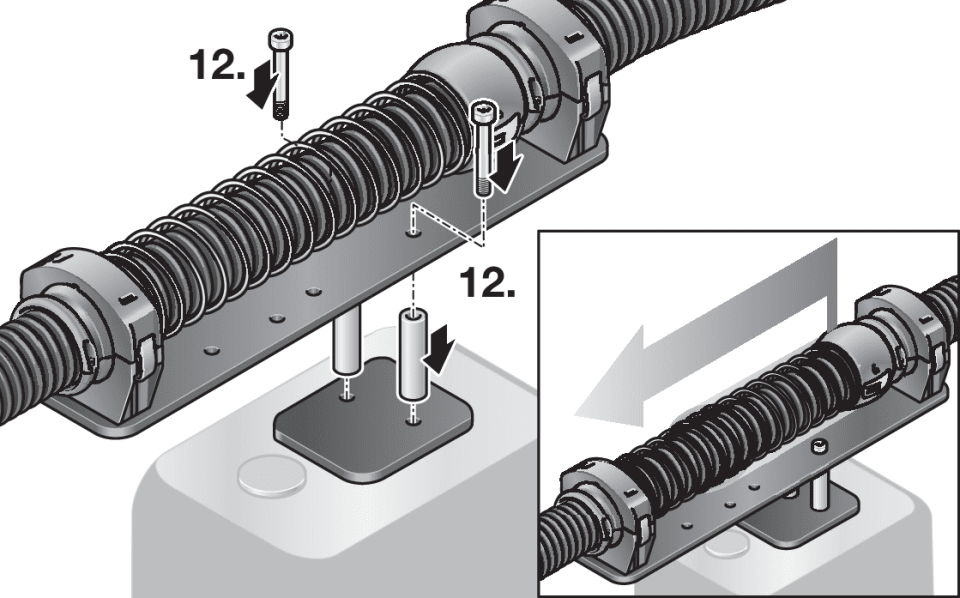 12.

12.