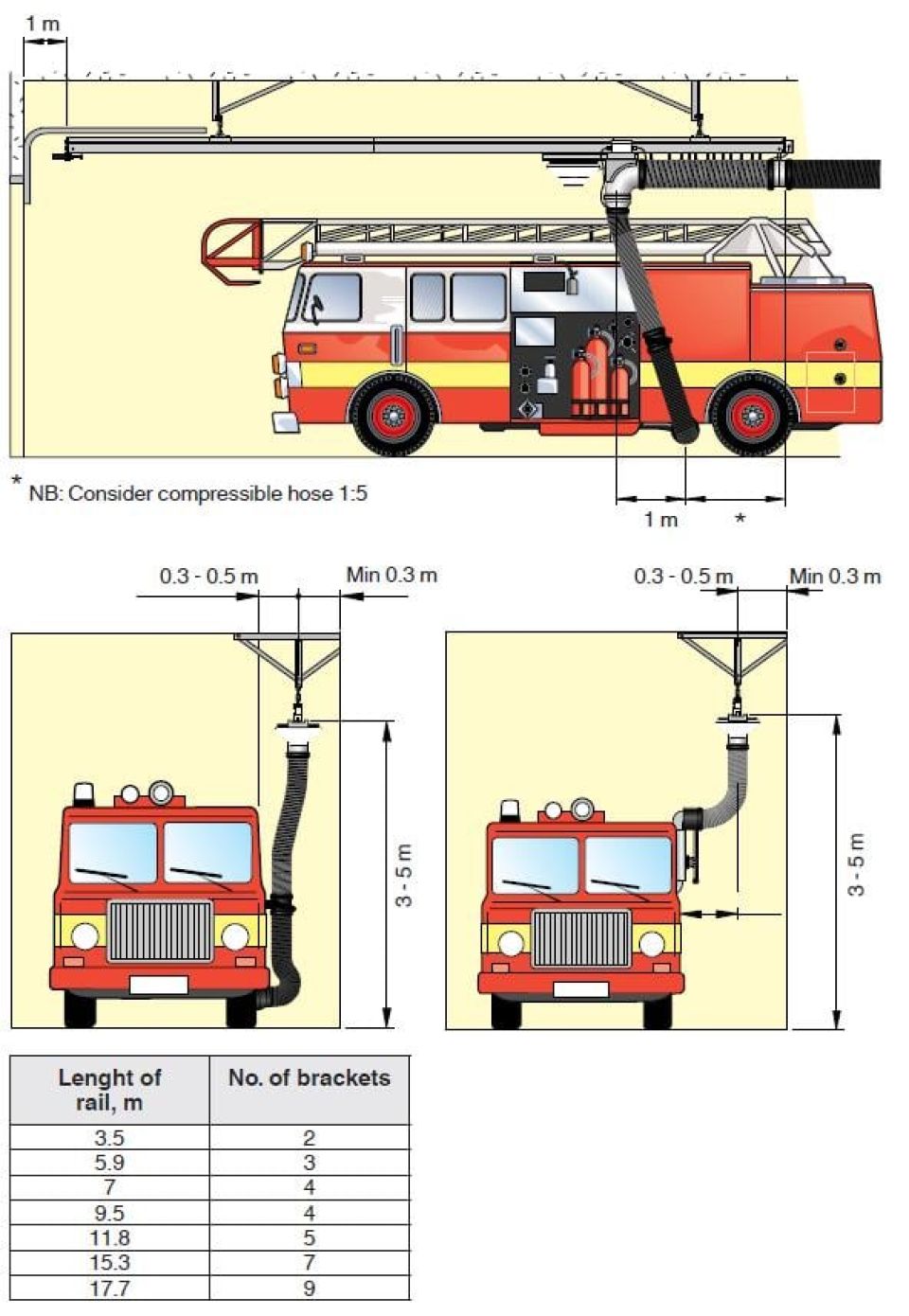 1 m

* NB: Consider compressible hose 1:5

1 m *

0.3 - 0.5 m

Min 0.3 m

3 - 5 m

0.3 - 0.5 m

Min 0.3 m

3 - 5 m

| Lenght of rail, m | No. of brackets |
|---|---|
| 3.5 | 2 |
| 5.9 | 3 |
| 7 | 4 |
| 9.5 | 4 |
| 11.8 | 5 |
| 15.3 | 7 |
| 17.7 | 9 |