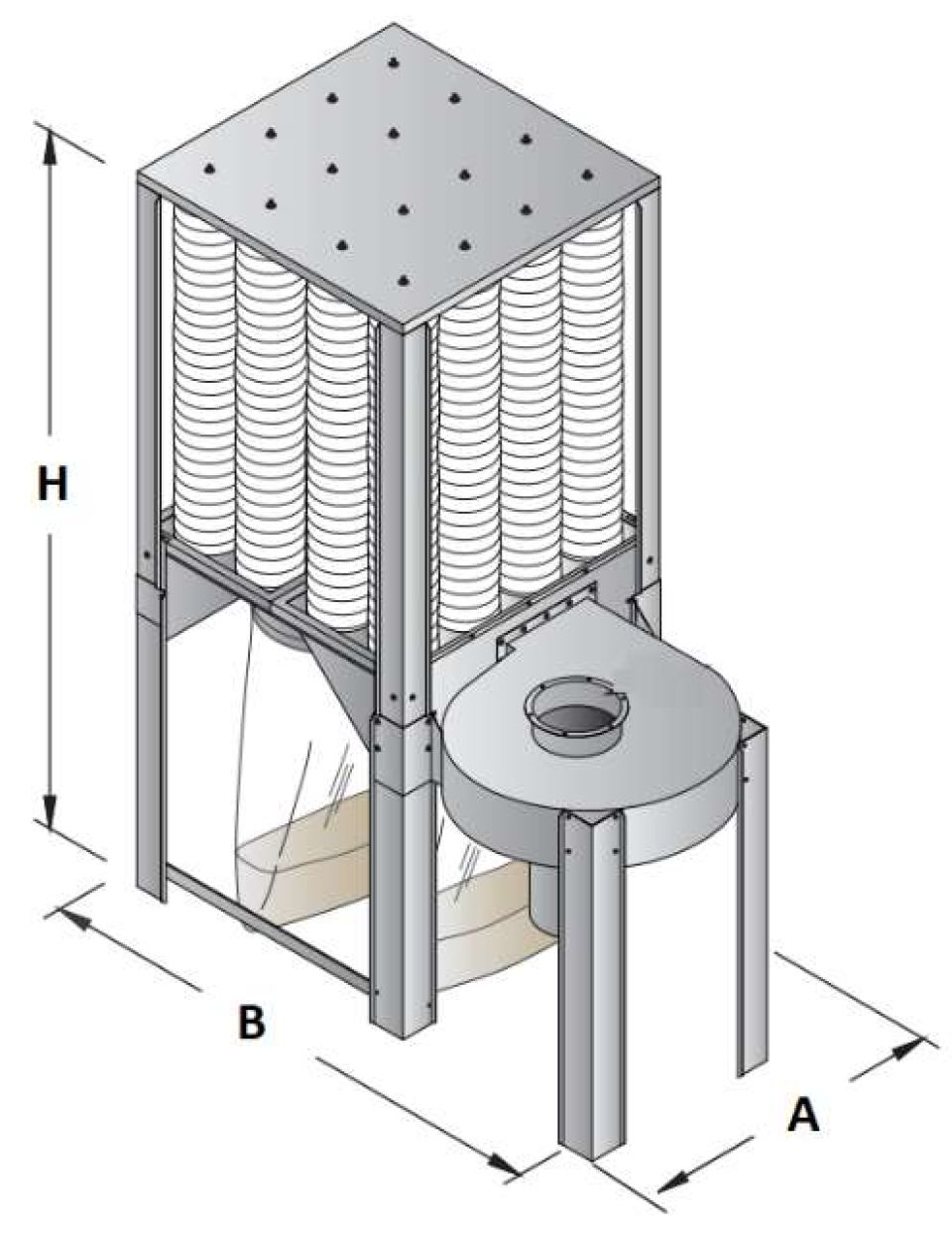 H

B

A