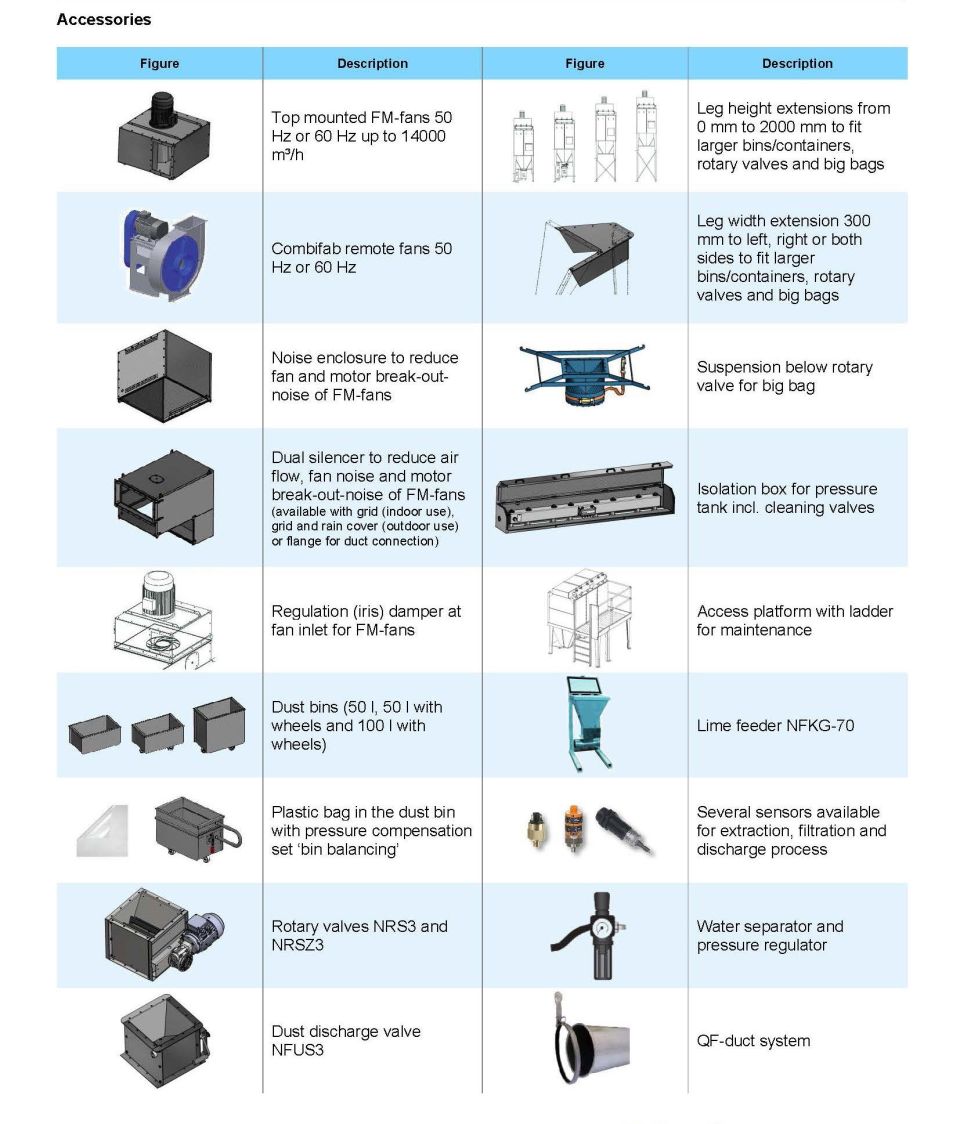 Accessories

| Figure | Description | Figure | Description |
|---|---|---|---|
| | Top mounted FM-fans 50 Hz or 60 Hz up to 14000 m³/h | | Leg height extensions from 0 mm to 2000 mm to fit larger bins/containers, rotary valves and big bags |
| | Combifab remote fans 50 Hz or 60 Hz | | Leg width extension 300 mm to left, right or both sides to fit larger bins/containers, rotary valves and big bags |
| | Noise enclosure to reduce fan and motor break-out-noise of FM-fans | | Suspension below rotary valve for big bag |
| | Dual silencer to reduce air flow, fan noise and motor break-out-noise of FM-fans (available with grid (indoor use), grid and rain cover (outdoor use) or flange for duct connection) | | Isolation box for pressure tank incl. cleaning valves |
| | Regulation (iris) damper at fan inlet for FM-fans | | Access platform with ladder for maintenance |
| | Dust bins (50 l, 50 l with wheels and 100 l with wheels) | | Lime feeder NFKG-70 |
| | Plastic bag in the dust bin with pressure compensation set 'bin balancing' | | Several sensors available for extraction, filtration and discharge process |
| | Rotary valves NRS3 and NRSZ3 | | Water separator and pressure regulator |
| | Dust discharge valve NFUS3 | | QF-duct system |