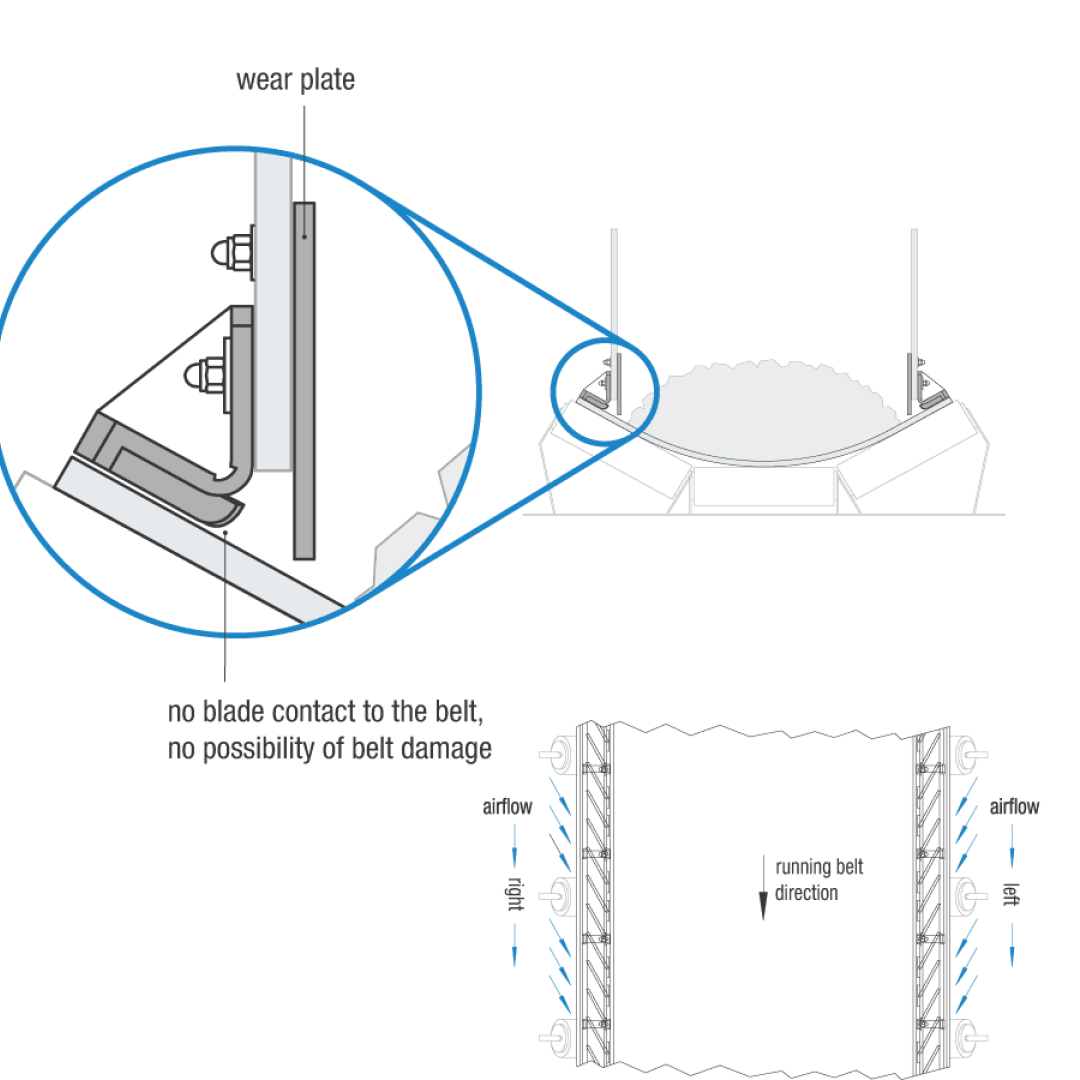 wear plate

no blade contact to the belt, no possibility of belt damage

airflow

right

running belt direction

airflow

left